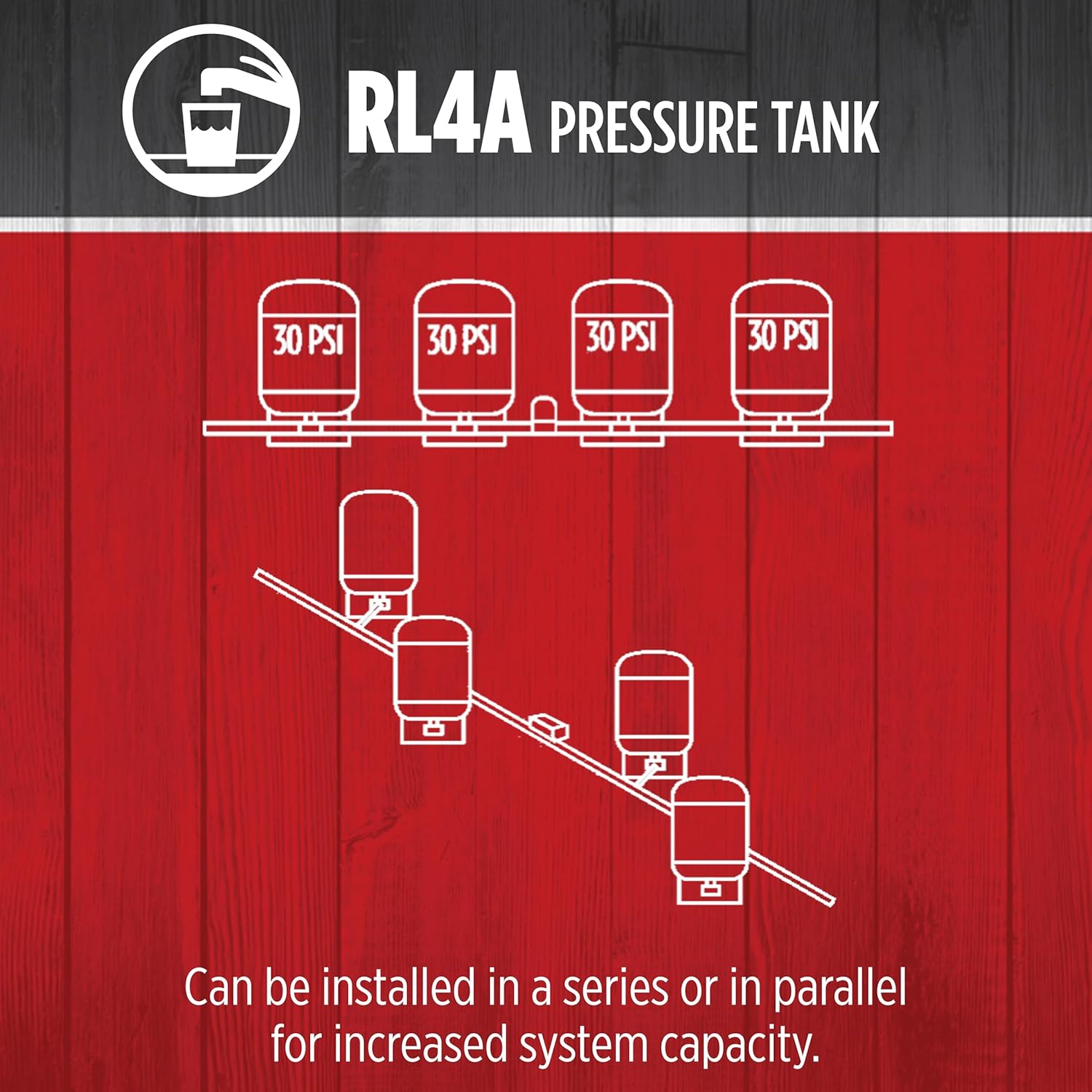 RL4A PRESSURE TANK

30 PSI

30 PSI

30 PSI

30 PSI

Can be installed in a series or in parallel for increased system capacity.