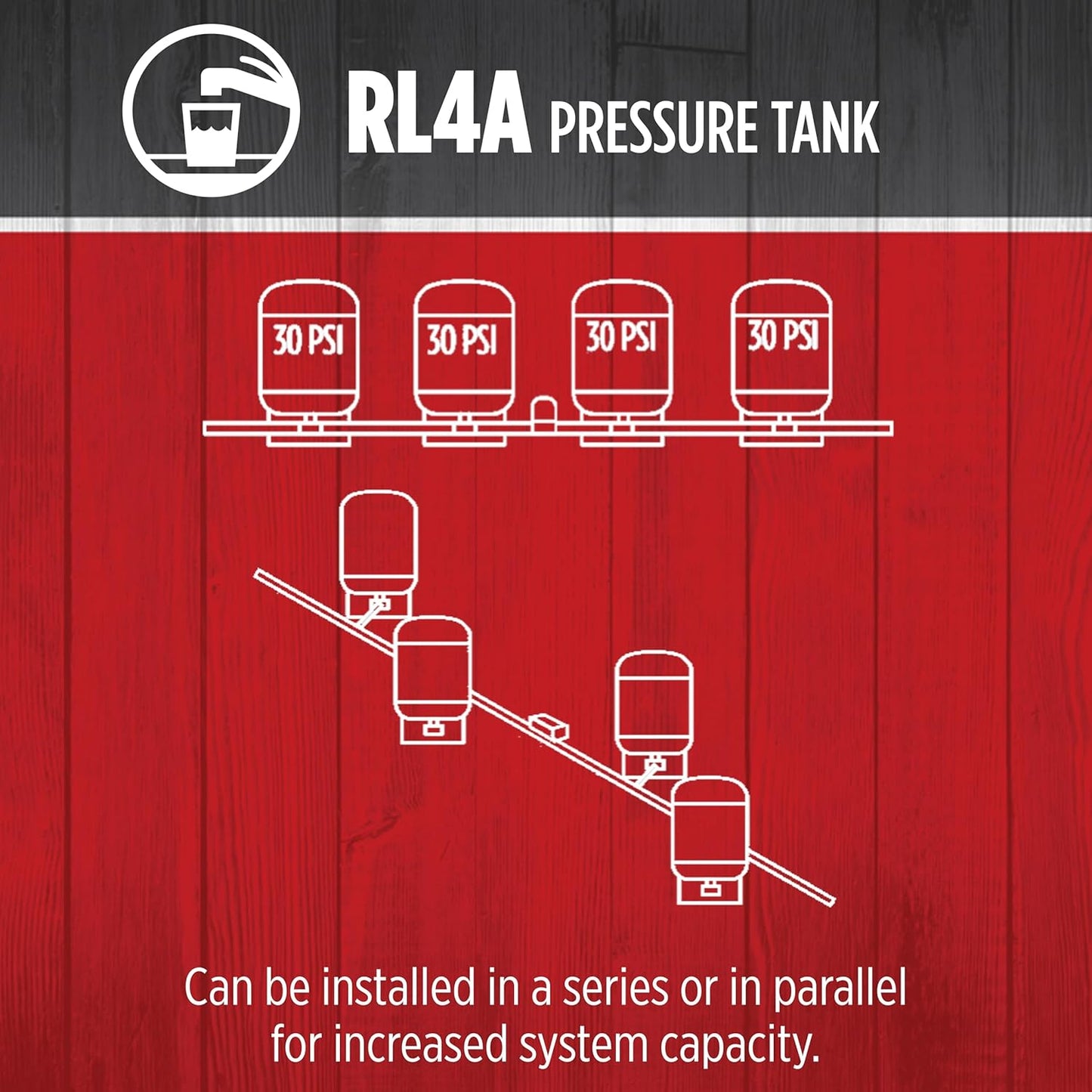 RL4A PRESSURE TANK

30 PSI

30 PSI

30 PSI

30 PSI

Can be installed in a series or in parallel for increased system capacity.