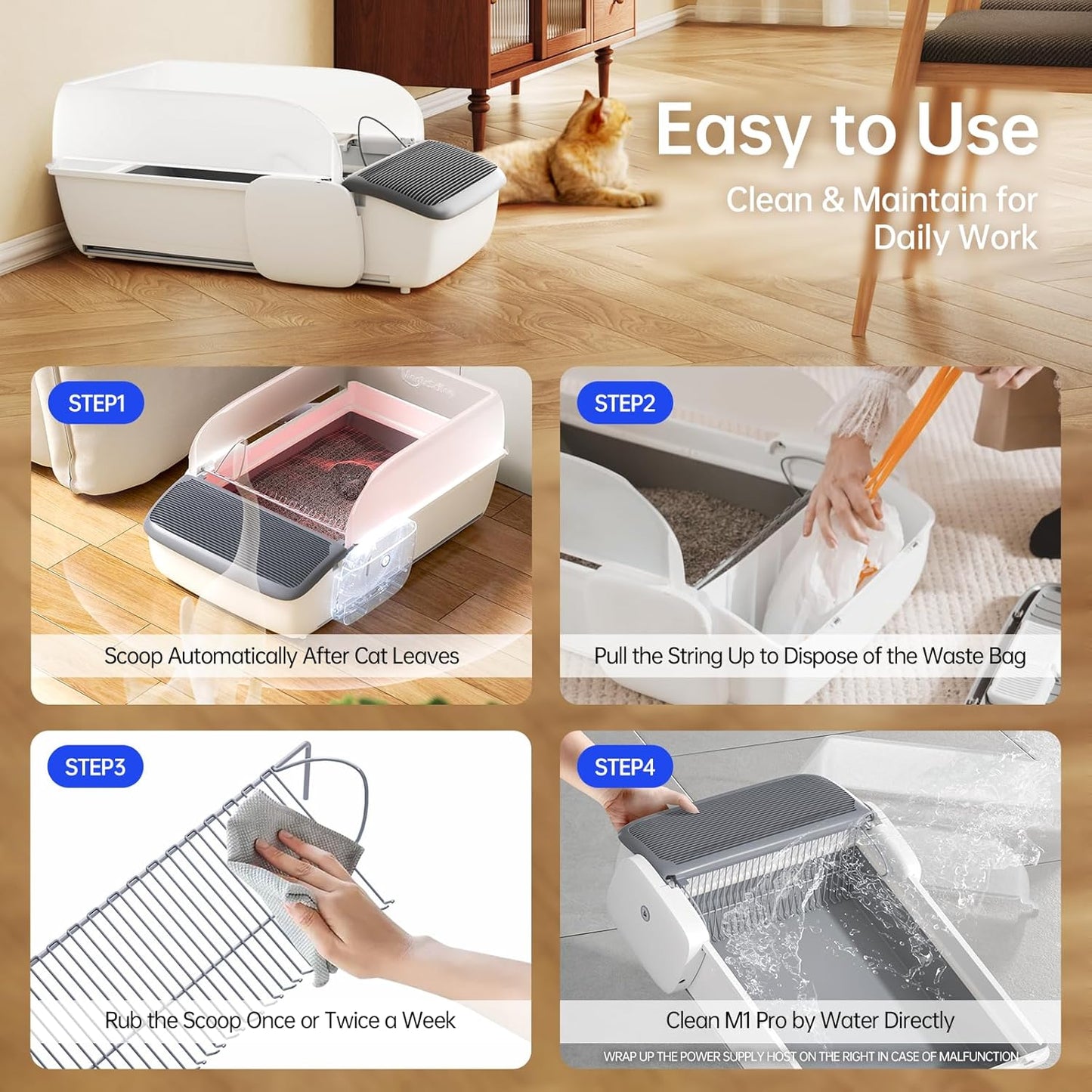 Easy to Use
Clean & Maintain for Daily Work

STEP1
Scoop Automatically After Cat Leaves

STEP2
Pull the String Up to Dispose of the Waste Bag

STEP3
Rub the Scoop Once or Twice a Week

STEP4
Clean M1 Pro by Water Directly
WRAP UP THE POWER SUPPLY HOST ON THE RIGHT IN CASE OF MALFUNCTION