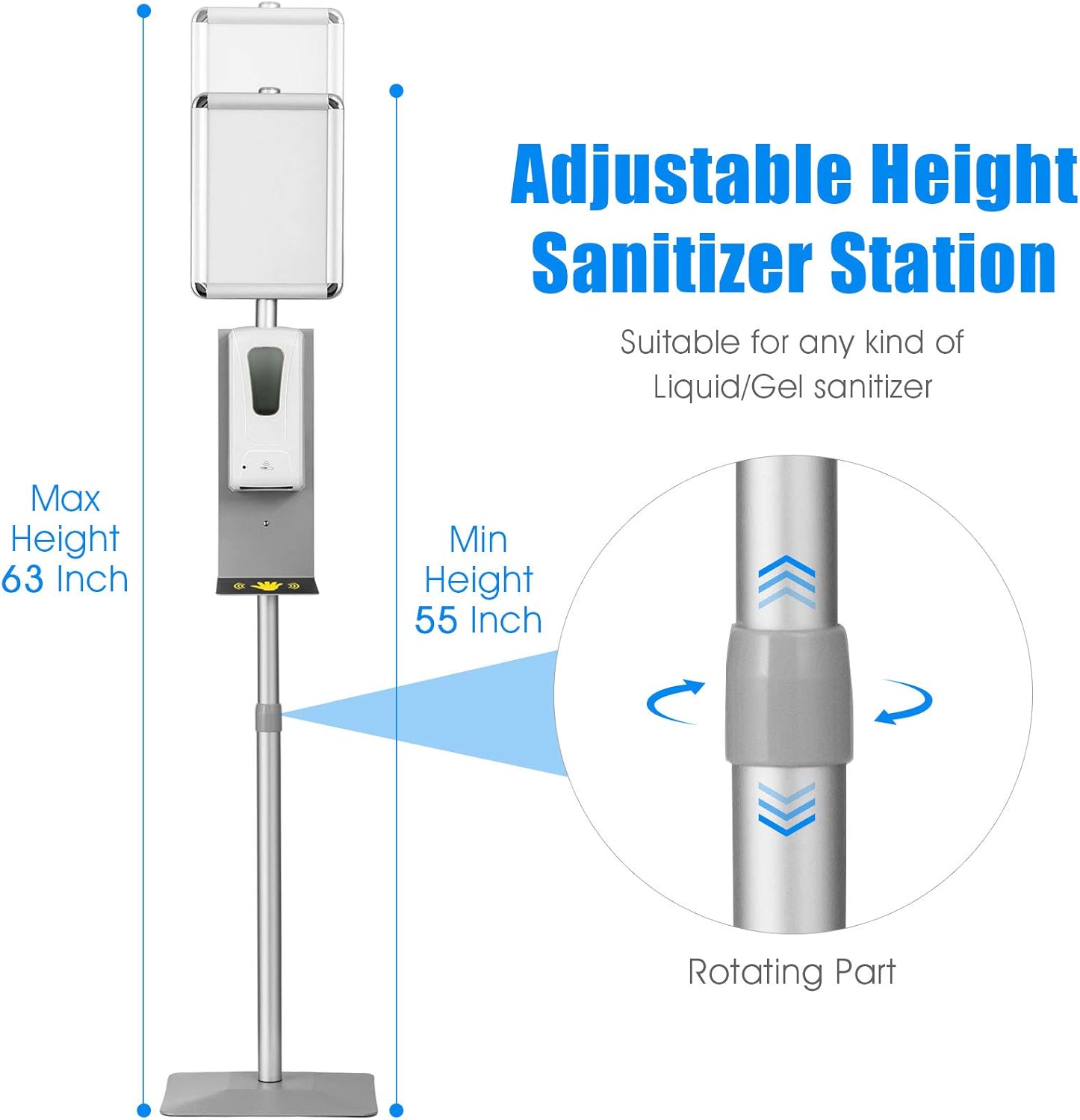 Adjustable Height Sanitizer Station

Suitable for any kind of Liquid/Gel sanitizer

Max Height 63 Inch

Min Height 55 Inch

Rotating Part