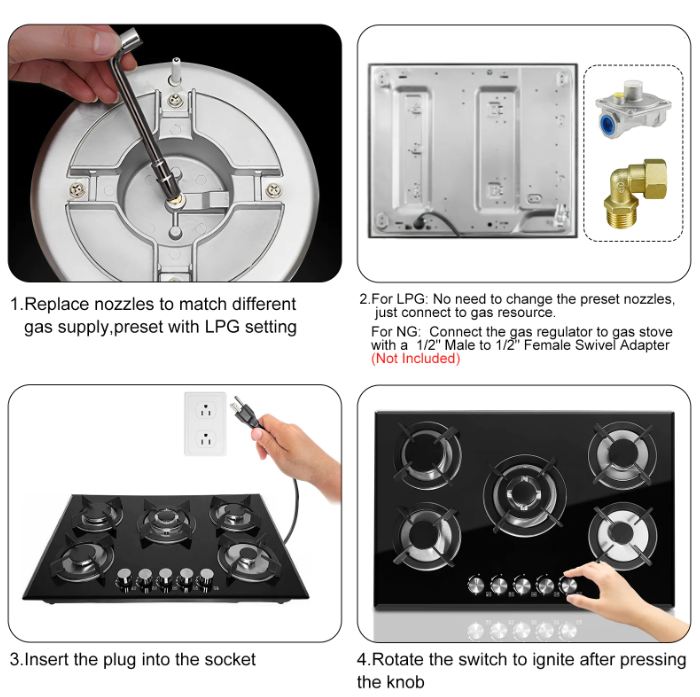 1.Replace nozzles to match different gas supply,preset with LPG setting

2.For LPG: No need to change the preset nozzles, just connect to gas resource.

For NG: Connect the gas regulator to gas stove with a 1/2'' Male to 1/2'' Female Swivel Adapter (Not Included)

3.Insert the plug into the socket

4.Rotate the switch to ignite after pressing the knob