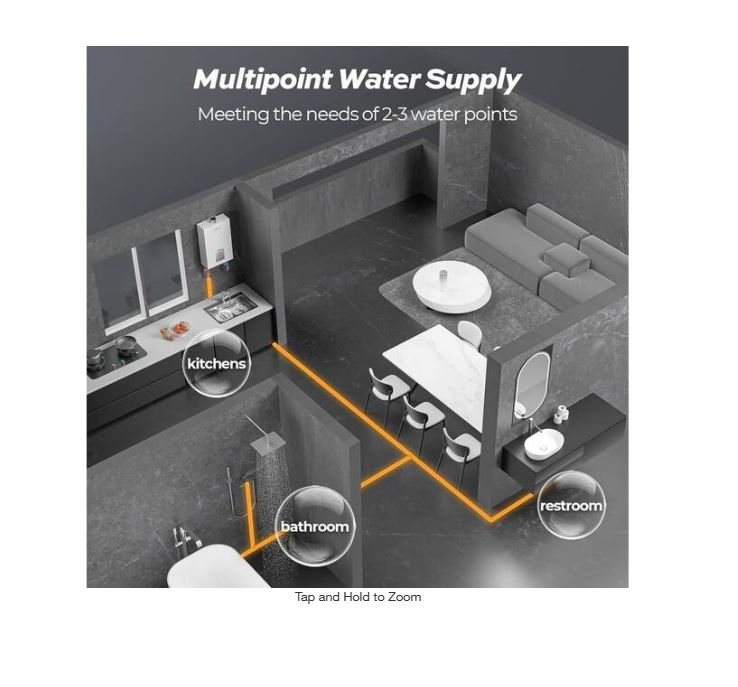 Multipoint Water Supply
Meeting the needs of 2-3 water points

kitchens

bathroom

restroom

Tap and Hold to Zoom