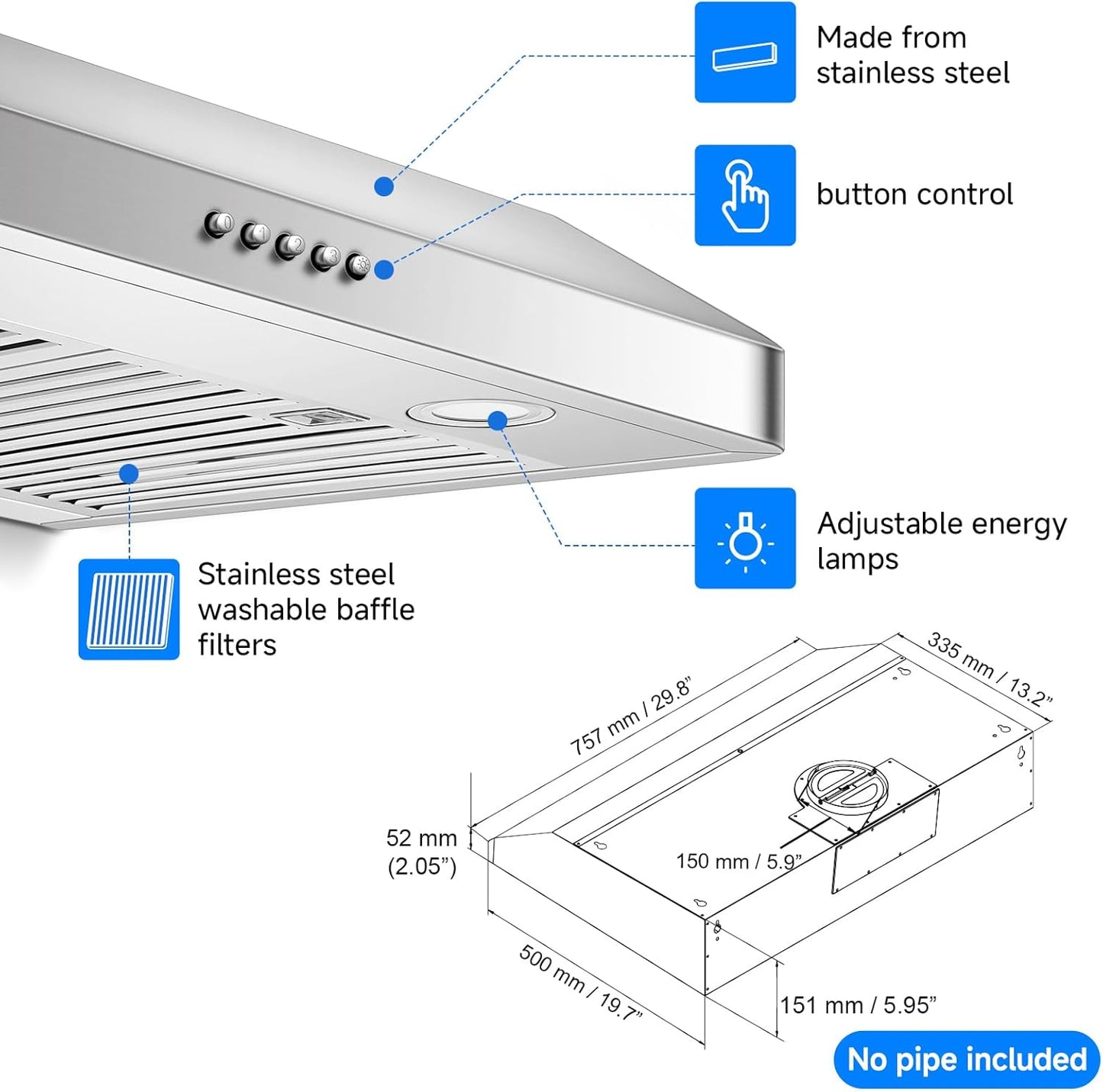 Made from stainless steel

button control

0 1 2 3

Adjustable energy lamps

Stainless steel washable baffle filters

757 mm / 29.8”

335 mm / 13.2”

52 mm (2.05”)

150 mm / 5.9”

500 mm / 19.7”

151 mm / 5.95”

No pipe included