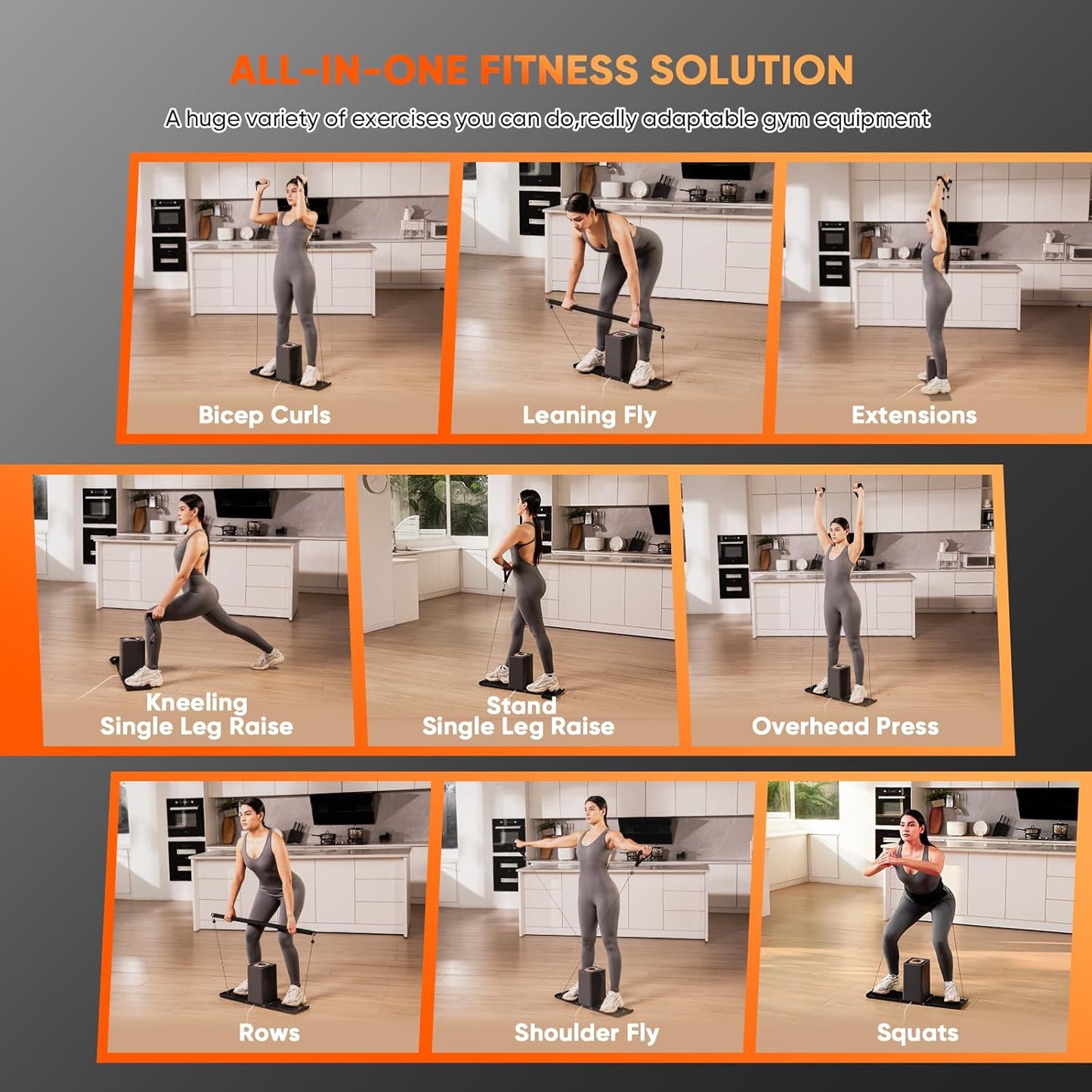 ALL-IN-ONE FITNESS SOLUTION

A huge variety of exercises you can do,really adaptable gym equipment

Bicep Curls

Leaning Fly

Extensions

Kneeling Single Leg Raise

Stand Single Leg Raise

Overhead Press

Rows

Shoulder Fly

Squats