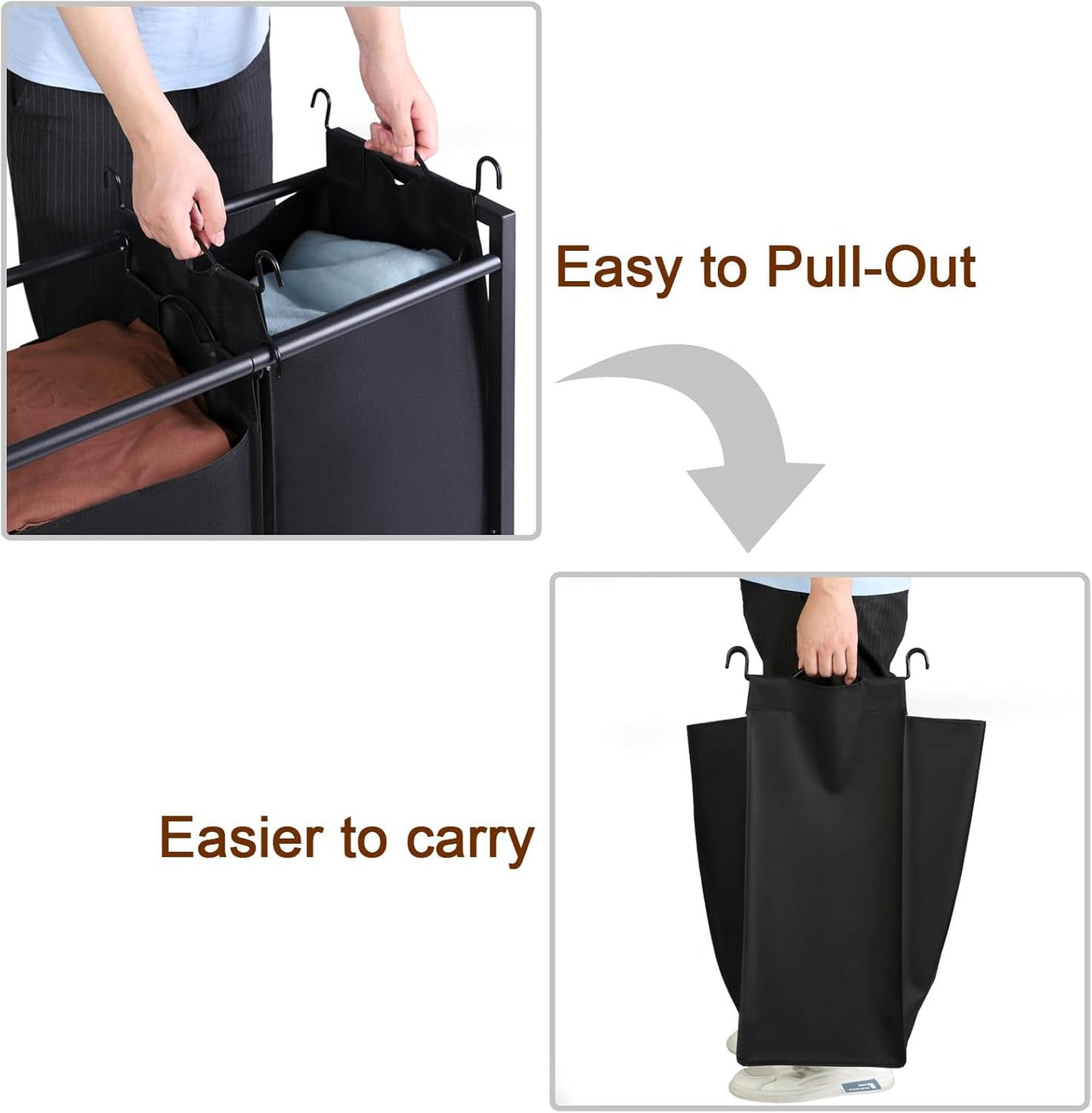 Easy to Pull-Out

Easier to carry